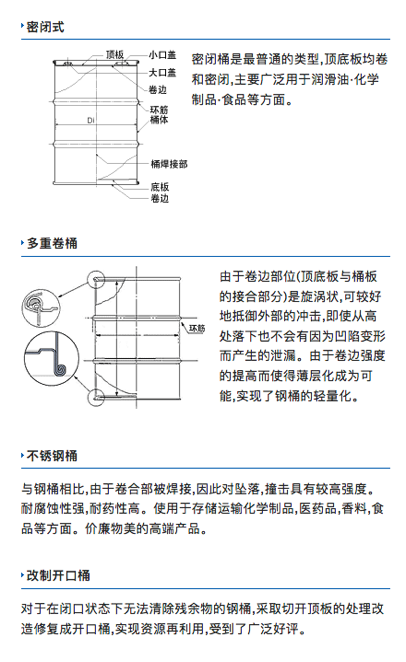 密闭式

顶板
小口盖
大口盖
卷边
环筋
桶体
Di
桶焊接部
底板
卷边

密闭桶是最普通的类型,顶底板均卷和密闭,主要广泛用于润滑油·化学制品·食品等方面。

多重卷桶

环筋

由于卷边部位(顶底板与桶板的接合部分)是旋涡状,可较好地抵御外部的冲击,即使从高处落下也不会有因为凹陷变形而产生的泄漏。由于卷边强度的提高而使得薄层化成为可能,实现了钢桶的轻量化。

不锈钢桶

与钢桶相比,由于卷合部被焊接,因此对坠落,撞击具有较高强度。耐腐蚀性强,耐药性高。使用于存储运输化学制品,医药品,香料,食品等方面。价廉物美的高端产品。

改制开口桶

对于在闭口状态下无法清除残余物的钢桶,采取切开顶板的处理改造修复成开口桶,实现资源再利用,受到了广泛好评。